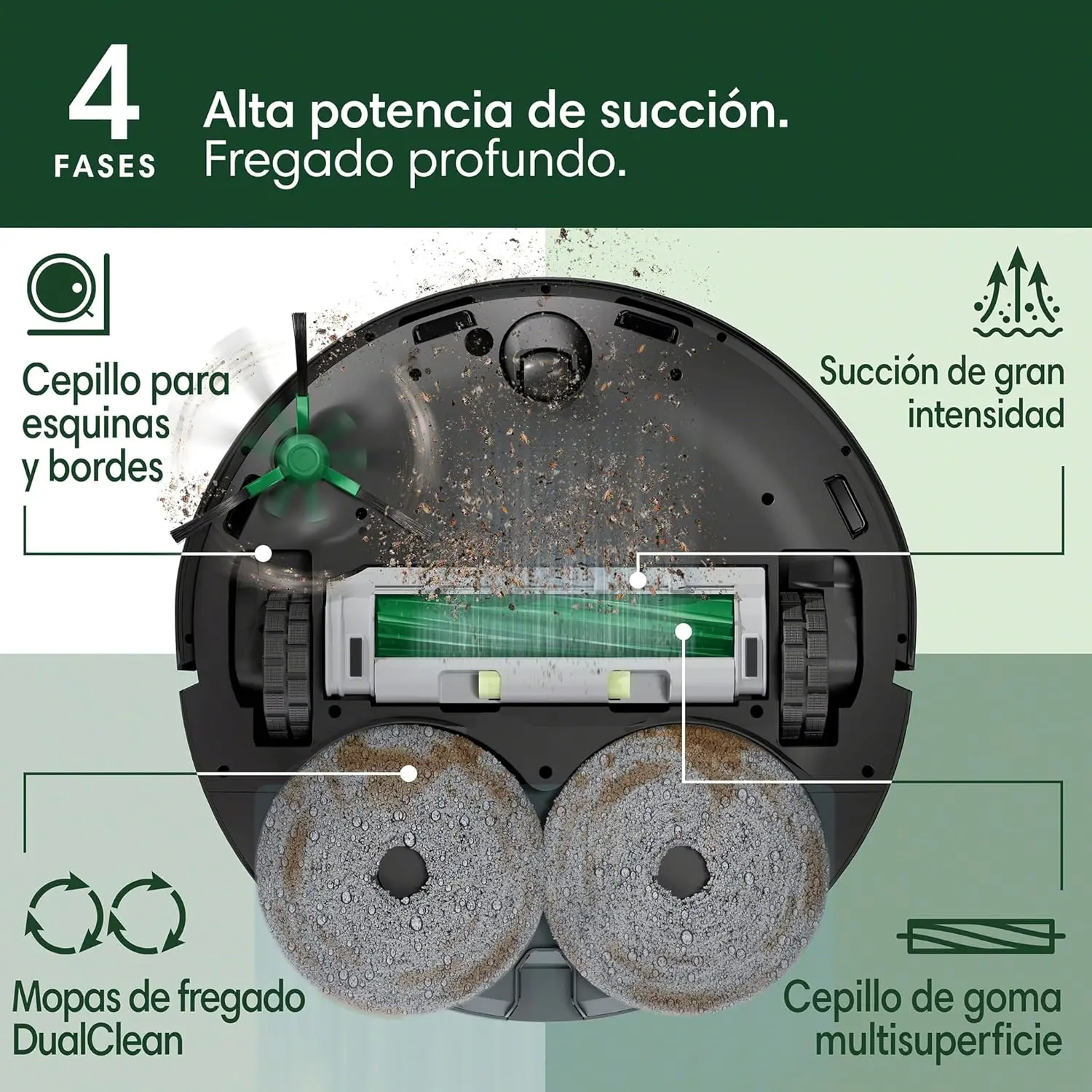 4
FASES

Alta potencia de succión.
Fregado profundo.

Cepillo para esquinas y bordes

Succión de gran intensidad

Mopas de fregado DualClean

Cepillo de goma multisuperficie