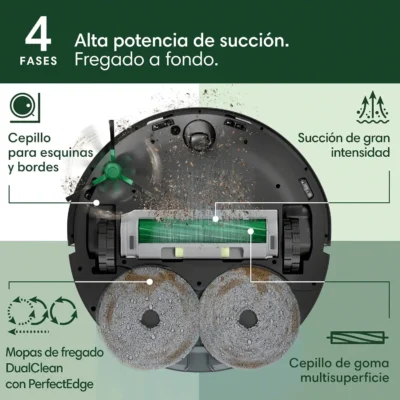 4 FASES

Alta potencia de succión.
Fregado a fondo.

Cepillo para esquinas y bordes

Succión de gran intensidad

Mopas de fregado DualClean con PerfectEdge

Cepillo de goma multisuperficie