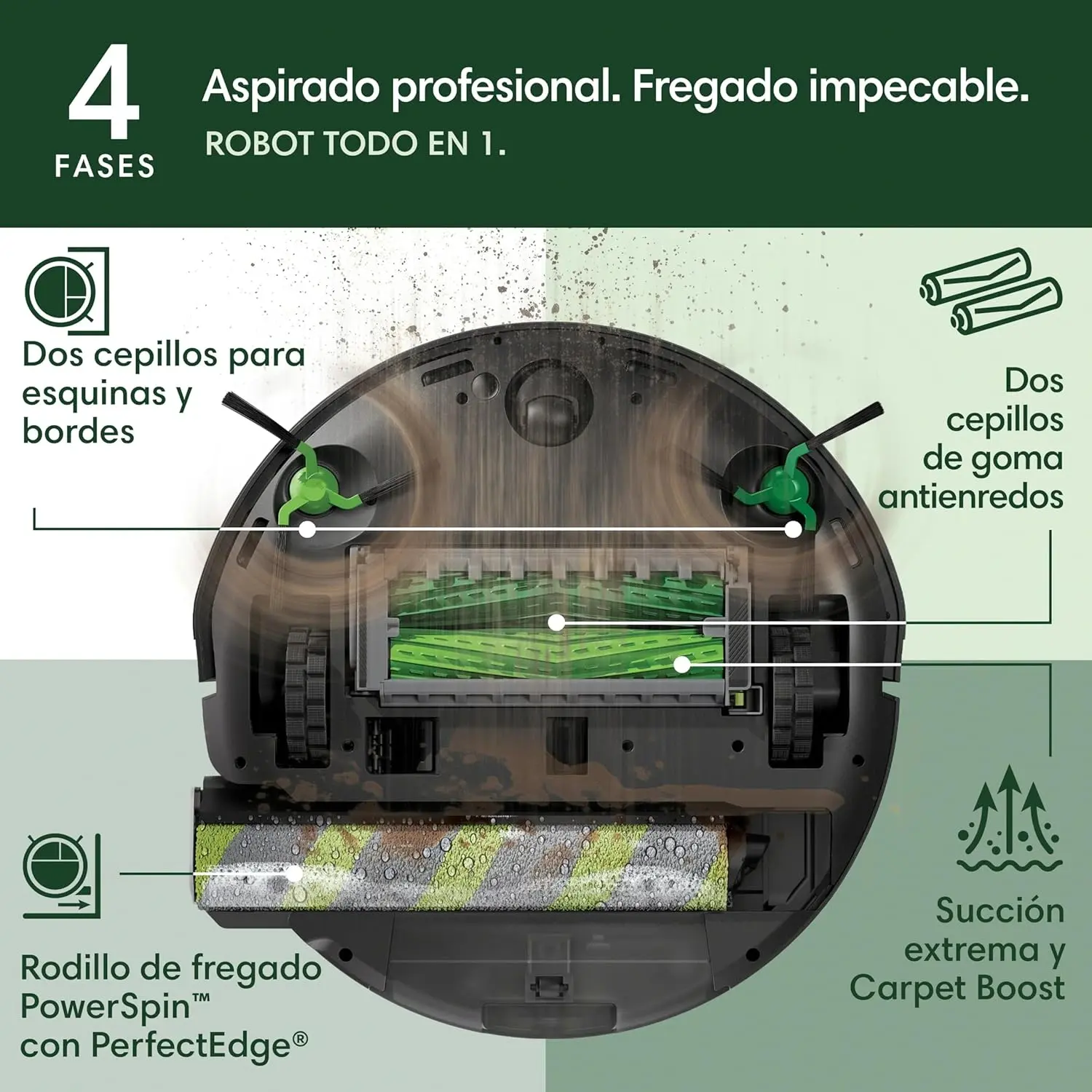 4
FASES

Aspirado profesional. Fregado impecable.
ROBOT TODO EN 1.

Dos cepillos para esquinas y bordes

Dos cepillos de goma antienredos

Rodillo de fregado PowerSpin™ con PerfectEdge®

Succión extrema y Carpet Boost