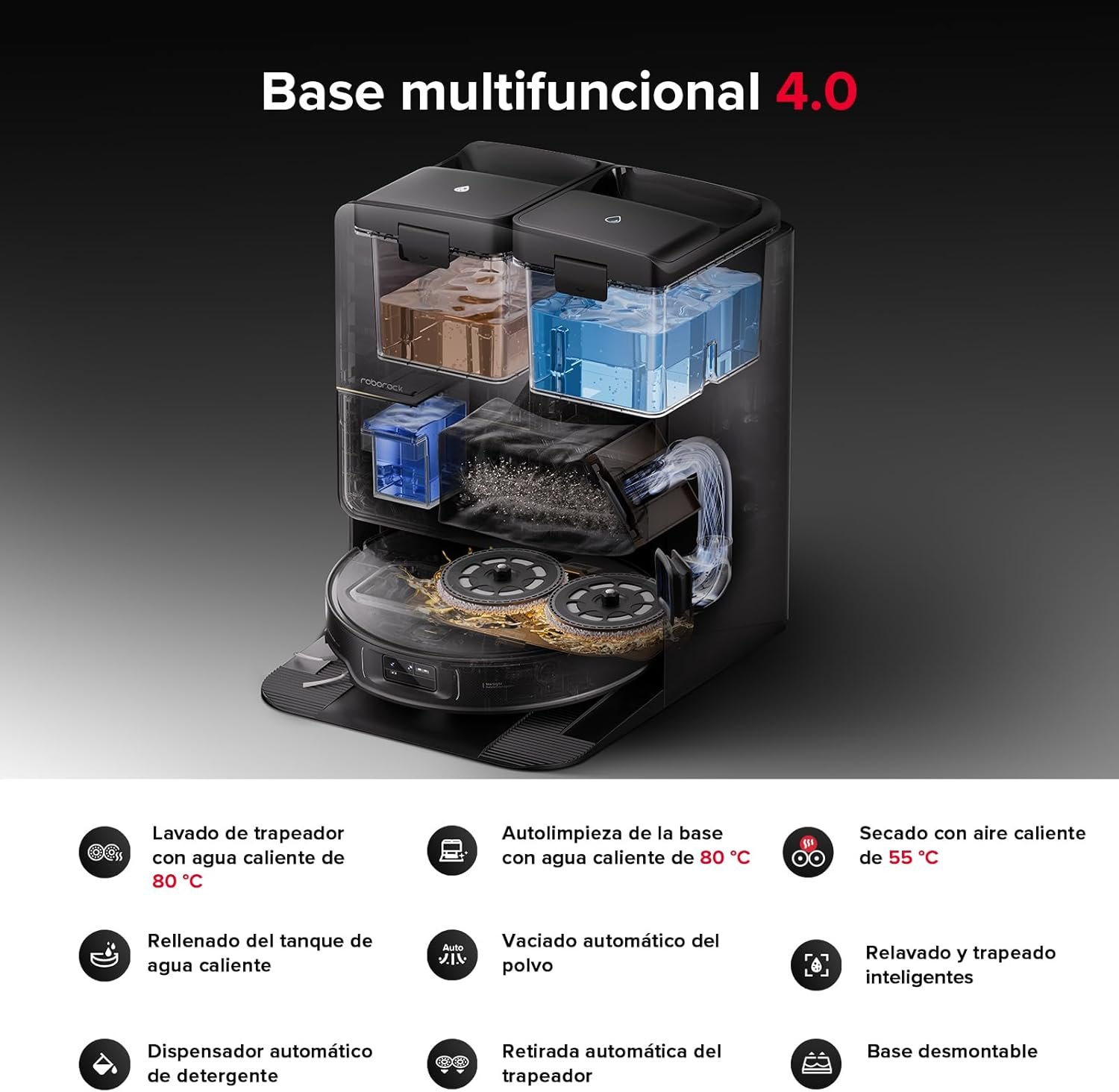 Base multifuncional 4.0

roborock

Lavado de trapeador con agua caliente de 80 °C

Autolimpieza de la base con agua caliente de 80 °C

Secado con aire caliente de 55 °C

Rellenado del tanque de agua caliente

Auto

Vaciado automático del polvo

Relavado y trapeado inteligentes

Dispensador automático de detergente

Retirada automática del trapeador

Base desmontable